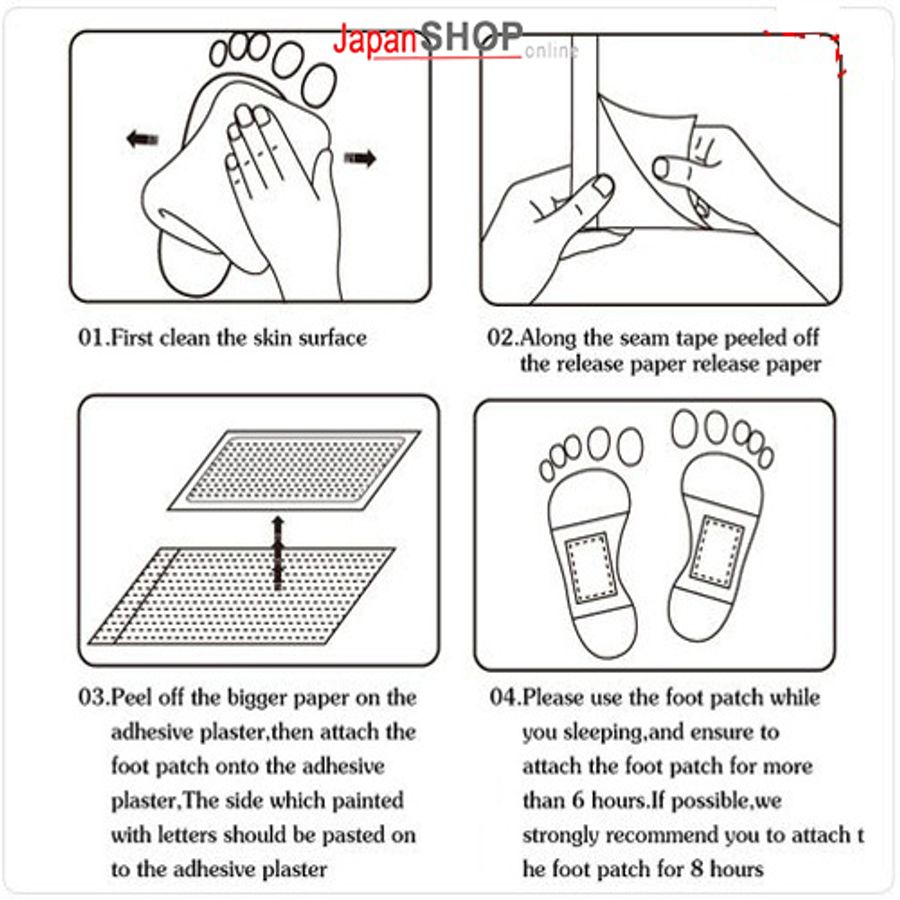 JapanSHOP online

01.First clean the skin surface

02.Along the seam tape peeled off the release paper release paper

03.Peel off the bigger paper on the adhesive plaster,then attach the foot patch onto the adhesive plaster,The side which painted with letters should be pasted on to the adhesive plaster

04.Please use the foot patch while you sleeping,and ensure to attach the foot patch for more than 6 hours.If possible,we strongly recommend you to attach t he foot patch for 8 hours